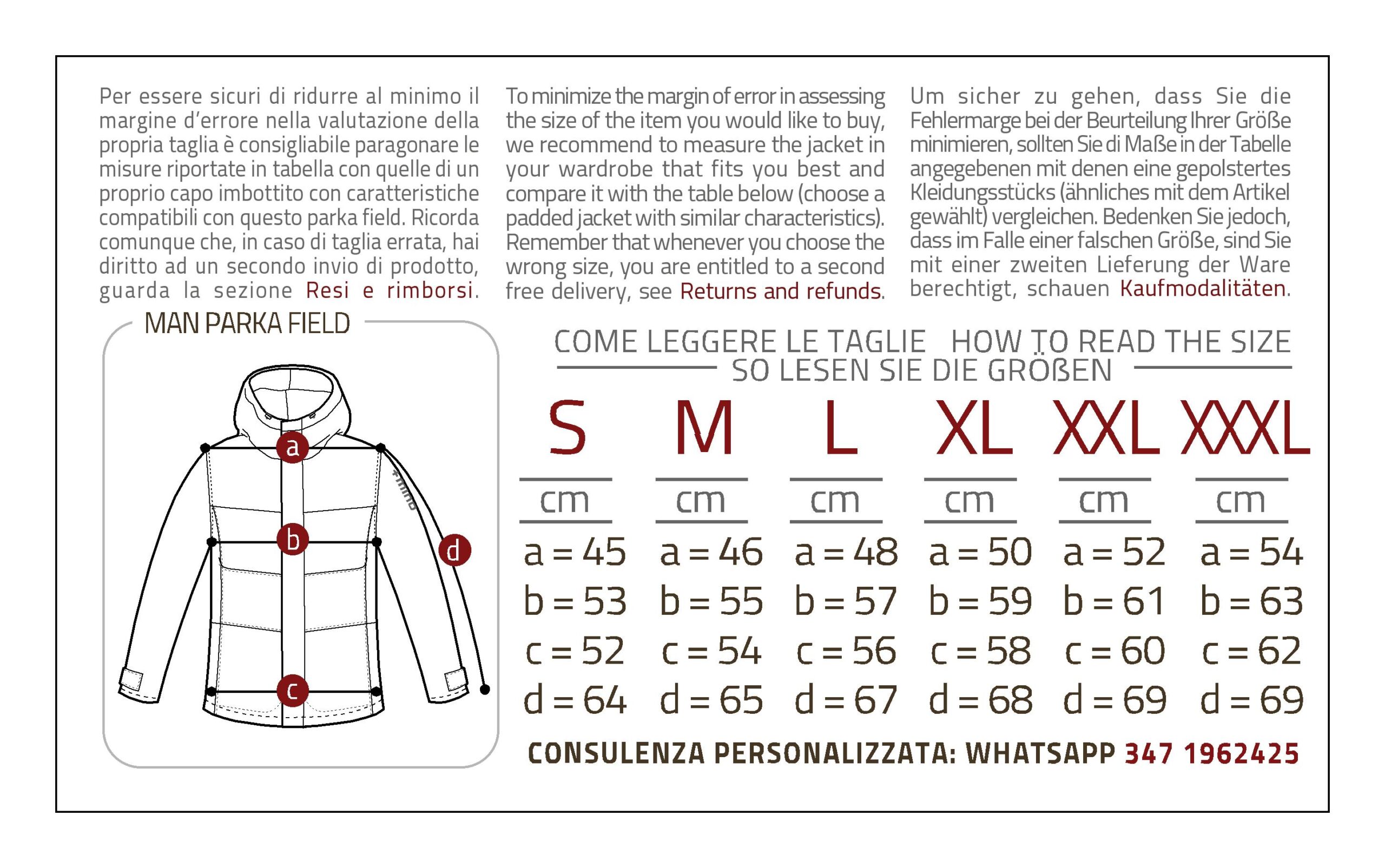 Per essere sicuri di ridurre al minimo il margine d'errore nella valutazione della propria taglia è consigliabile paragonare le misure riportate in tabella con quelle di un proprio capo imbottito con caratteristiche compatibili con questo parka field. Ricorda comunque che, in caso di taglia errata, hai diritto ad un secondo invio di prodotto, guarda la sezione Resi e rimborsi.

To minimize the margin of error in assessing the size of the item you would like to buy, we recommend to measure the jacket in your wardrobe that fits you best and compare it with the table below (choose a padded jacket with similar characteristics). Remember that whenever you choose the wrong size, you are entitled to a second free delivery, see Returns and refunds.

Um sicher zu gehen, dass Sie die Fehlermarge bei der Beurteilung Ihrer Größe minimieren, sollten Sie di Maße in der Tabelle angegebenen mit denen eine gepolstertes Kleidungsstücks (ähnliches mit dem Artikel gewählt) vergleichen. Bedenken Sie jedoch, dass im Falle einer falschen Größe, sind Sie mit einer zweiten Lieferung der Ware berechtigt, schauen Kaufmodalitäten.

MAN PARKA FIELD

a b c d

COME LEGGERE LE TAGLIE HOW TO READ THE SIZE
SO LESEN SIE DIE GRÖßEN

| S | M | L | XL | XXL | XXXL |
|---|---|---|---|---|---|
| cm | cm | cm | cm | cm | cm |
| a = 45 | a = 46 | a = 48 | a = 50 | a = 52 | a = 54 |
| b = 53 | b = 55 | b = 57 | b = 59 | b = 61 | b = 63 |
| c = 52 | c = 54 | c = 56 | c = 58 | c = 60 | c = 62 |
| d = 64 | d = 65 | d = 67 | d = 68 | d = 69 | d = 69 |

CONSULENZA PERSONALIZZATA: WHATSAPP 347 1962425