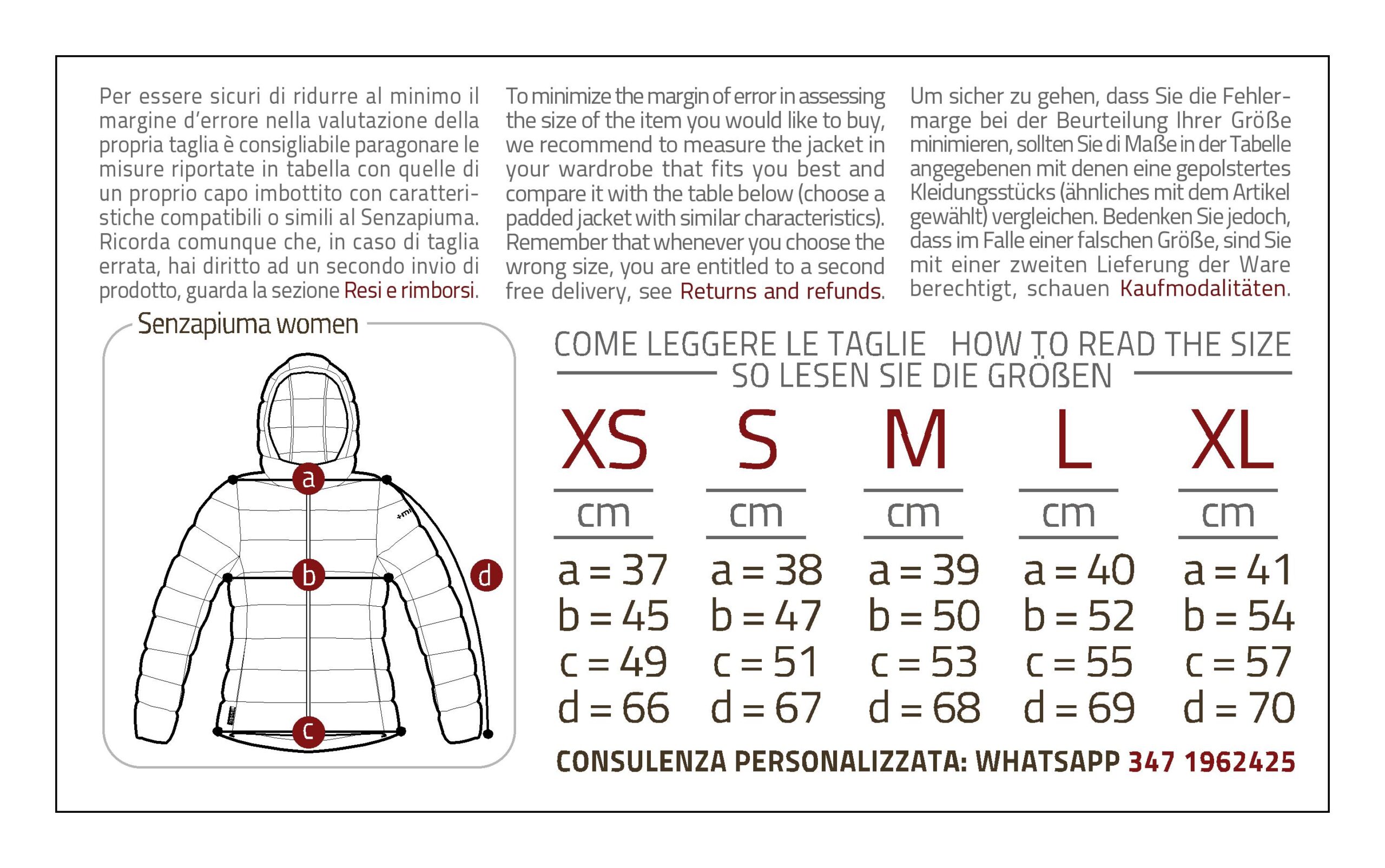 Per essere sicuri di ridurre al minimo il margine d'errore nella valutazione della propria taglia è consigliabile paragonare le misure riportate in tabella con quelle di un proprio capo imbottito con caratteristiche compatibili o simili al Senzapiuma. Ricorda comunque che, in caso di taglia errata, hai diritto ad un secondo invio di prodotto, guarda la sezione Resi e rimborsi.

To minimize the margin of error in assessing the size of the item you would like to buy, we recommend to measure the jacket in your wardrobe that fits you best and compare it with the table below (choose a padded jacket with similar characteristics). Remember that whenever you choose the wrong size, you are entitled to a second free delivery, see Returns and refunds.

Um sicher zu gehen, dass Sie die Fehlermarge bei der Beurteilung Ihrer Größe minimieren, sollten Sie di Maße in der Tabelle angegebenen mit denen eine gepolstertes Kleidungsstücks (ähnliches mit dem Artikel gewählt) vergleichen. Bedenken Sie jedoch, dass im Falle einer falschen Größe, sind Sie mit einer zweiten Lieferung der Ware berechtigt, schauen Kaufmodalitäten.

Senzapiuma women

a
b
c
d

COME LEGGERE LE TAGLIE HOW TO READ THE SIZE
SO LESEN SIE DIE GRÖßEN

| XS | S | M | L | XL |
|---|---|---|---|---|
| cm | cm | cm | cm | cm |
| a = 37 | a = 38 | a = 39 | a = 40 | a = 41 |
| b = 45 | b = 47 | b = 50 | b = 52 | b = 54 |
| c = 49 | c = 51 | c = 53 | c = 55 | c = 57 |
| d = 66 | d = 67 | d = 68 | d = 69 | d = 70 |

CONSULENZA PERSONALIZZATA: WHATSAPP 347 1962425